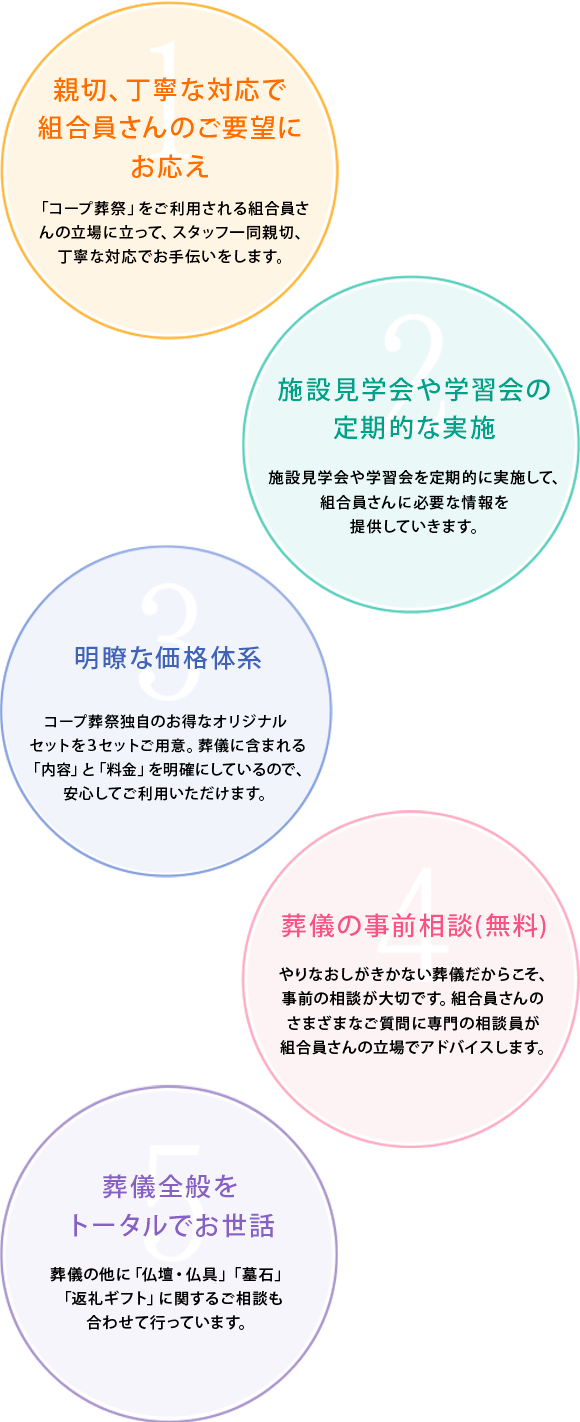 1

親切、丁寧な対応で
組合員さんのご要望に
お応え

「コープ葬祭」をご利用される組合員さんの立場に立って、スタッフ一同親切、丁寧な対応でお手伝いをします。

2

施設見学会や学習会の
定期的な実施

施設見学会や学習会を定期的に実施して、組合員さんに必要な情報を提供していきます。

3

明瞭な価格体系

コープ葬祭独自のお得なオリジナルセットを3セットご用意。葬儀に含まれる「内容」と「料金」を明確にしているので、安心してご利用いただけます。

4

葬儀の事前相談(無料)

やりなおしがきかない葬儀だからこそ、事前の相談が大切です。組合員さんのさまざまなご質問に専門の相談員が組合員さんの立場でアドバイスします。

5

葬儀全般を
トータルでお世話

葬儀の他に「仏壇・仏具」「墓石」「返礼ギフト」に関するご相談も合わせて行っています。